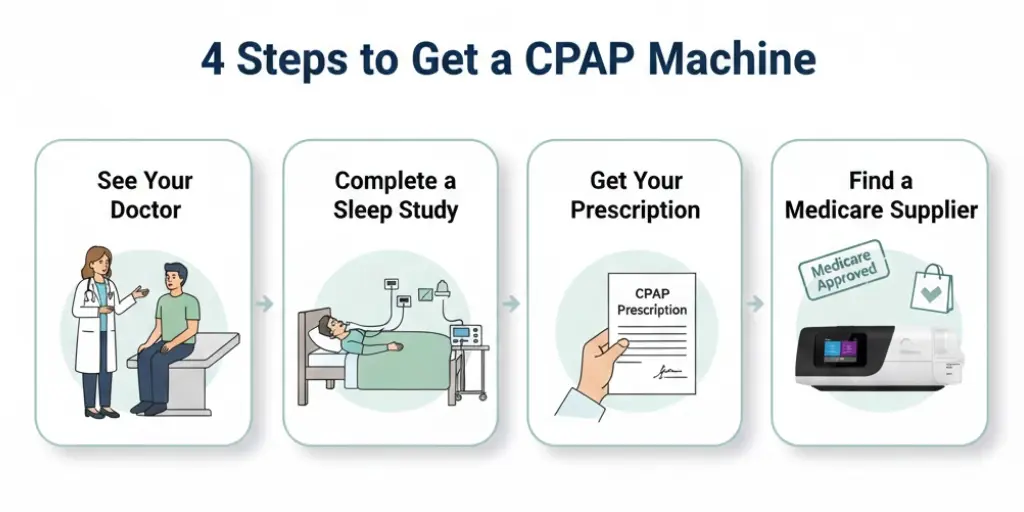 4 Steps to Get a CPAP Machine

See Your Doctor

Complete a Sleep Study

Get Your Prescription

CPAP Prescription

Find a Medicare Supplier

Medicare Approved